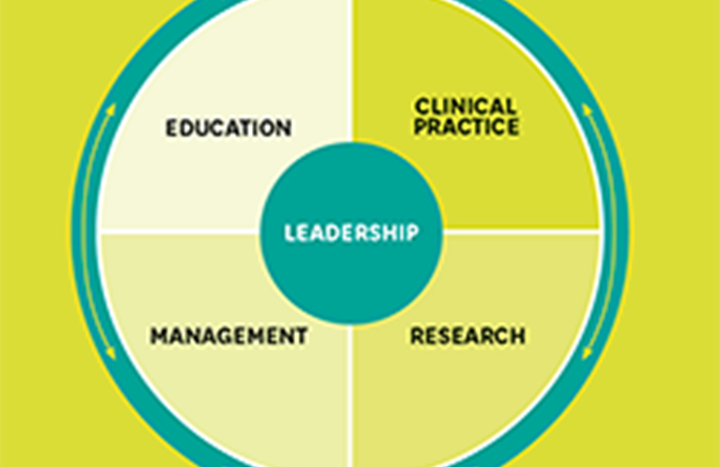 EDUCATION

CLINICAL PRACTICE

LEADERSHIP

MANAGEMENT

RESEARCH